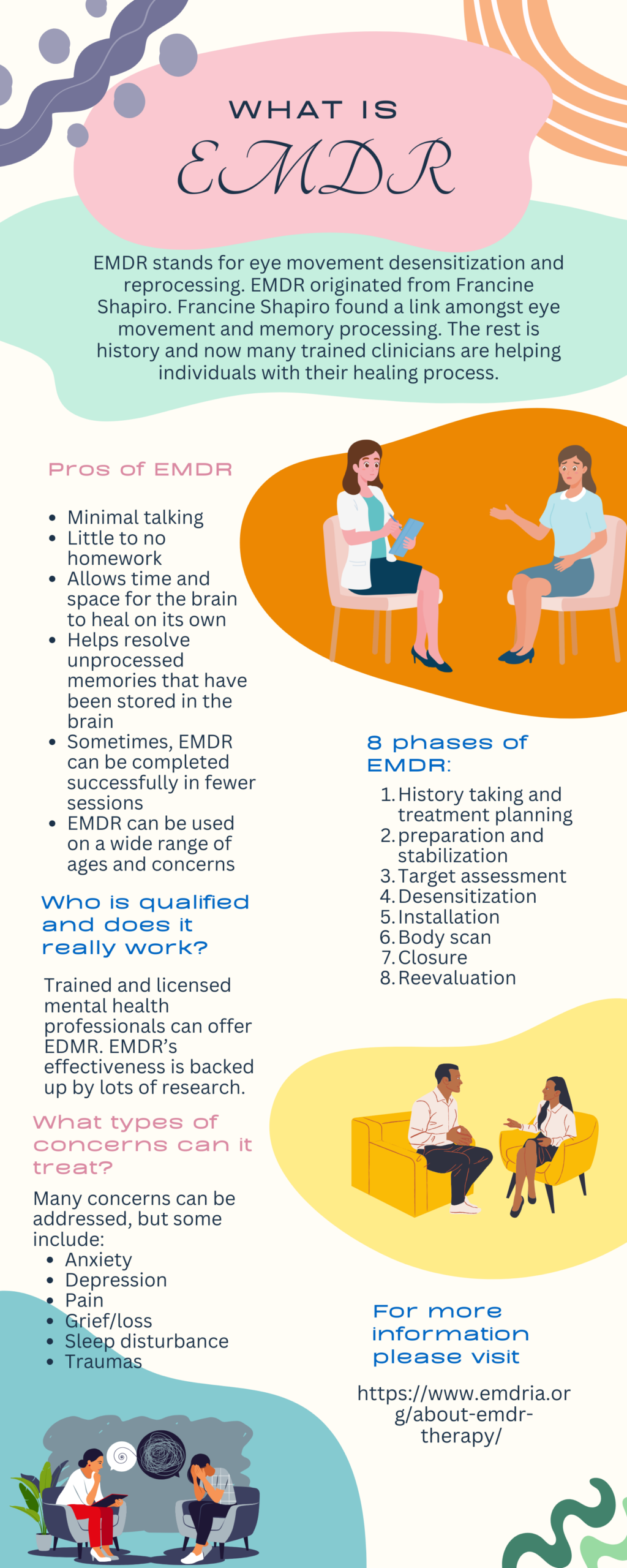 WHAT IS
EMDR

EMDR stands for eye movement desensitization and reprocessing. EMDR originated from Francine Shapiro. Francine Shapiro found a link amongst eye movement and memory processing. The rest is history and now many trained clinicians are helping individuals with their healing process.

Pros of EMDR

- Minimal talking
- Little to no homework
- Allows time and space for the brain to heal on its own
- Helps resolve unprocessed memories that have been stored in the brain
- Sometimes, EMDR can be completed successfully in fewer sessions
- EMDR can be used on a wide range of ages and concerns

Who is qualified and does it really work?

Trained and licensed mental health professionals can offer EDMR. EMDR's effectiveness is backed up by lots of research.

What types of concerns can it treat?

Many concerns can be addressed, but some include:
- Anxiety
- Depression
- Pain
- Grief/loss
- Sleep disturbance
- Traumas

8 phases of EMDR:

1. History taking and treatment planning
2. preparation and stabilization
3. Target assessment
4. Desensitization
5. Installation
6. Body scan
7. Closure
8. Reevaluation

For more information please visit

https://www.emdria.org/about-emdr-therapy/